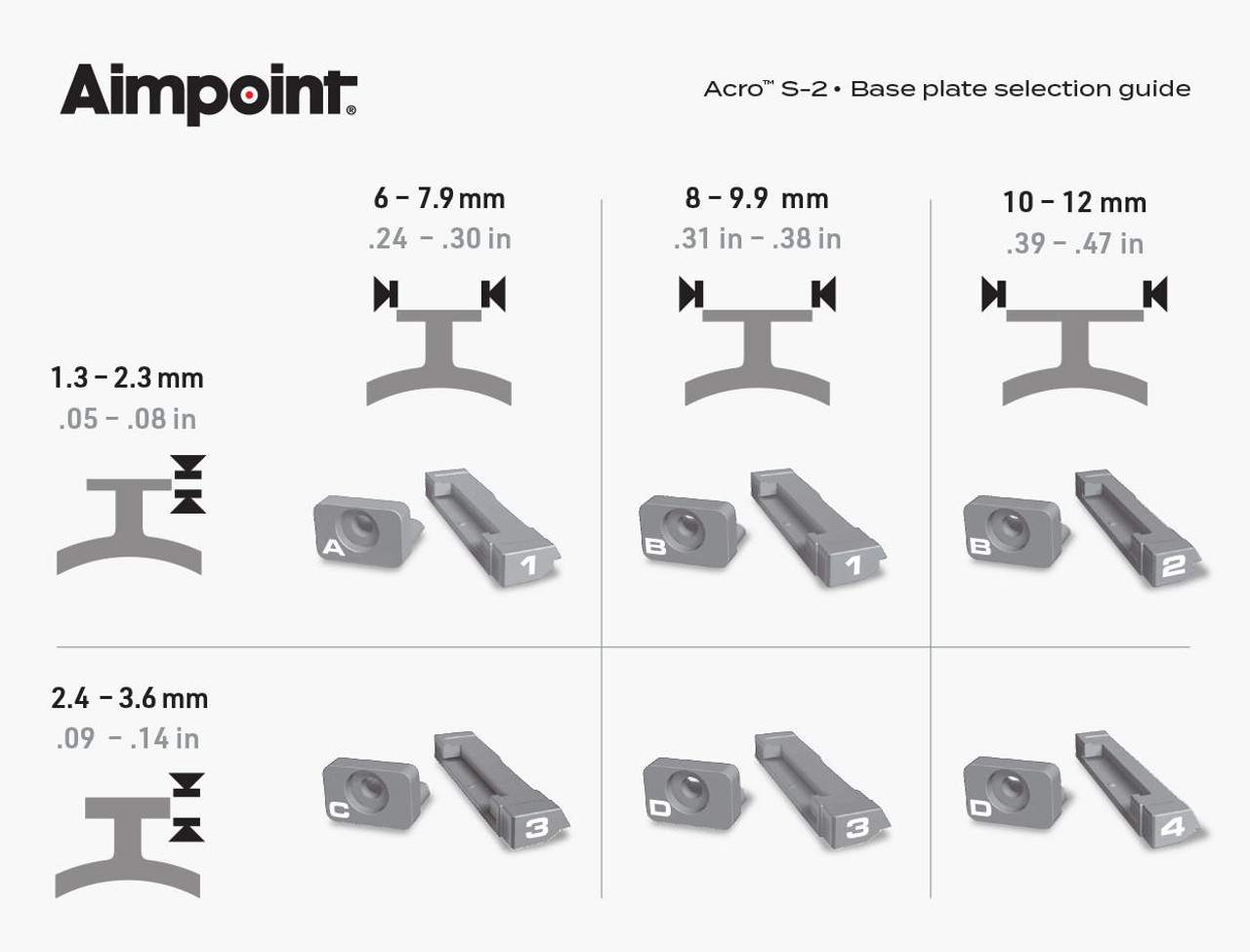 Aimpoint®

Acro™ S-2 • Base plate selection guide

| | 6 – 7.9 mm .24 – .30 in | 8 – 9.9 mm .31 in – .38 in | 10 – 12 mm .39 – .47 in |
|---|---|---|---|
| 1.3 – 2.3 mm .05 – .08 in | A 1 | B 1 | B 2 |
| 2.4 – 3.6 mm .09 – .14 in | C 3 | D 3 | D 4 |